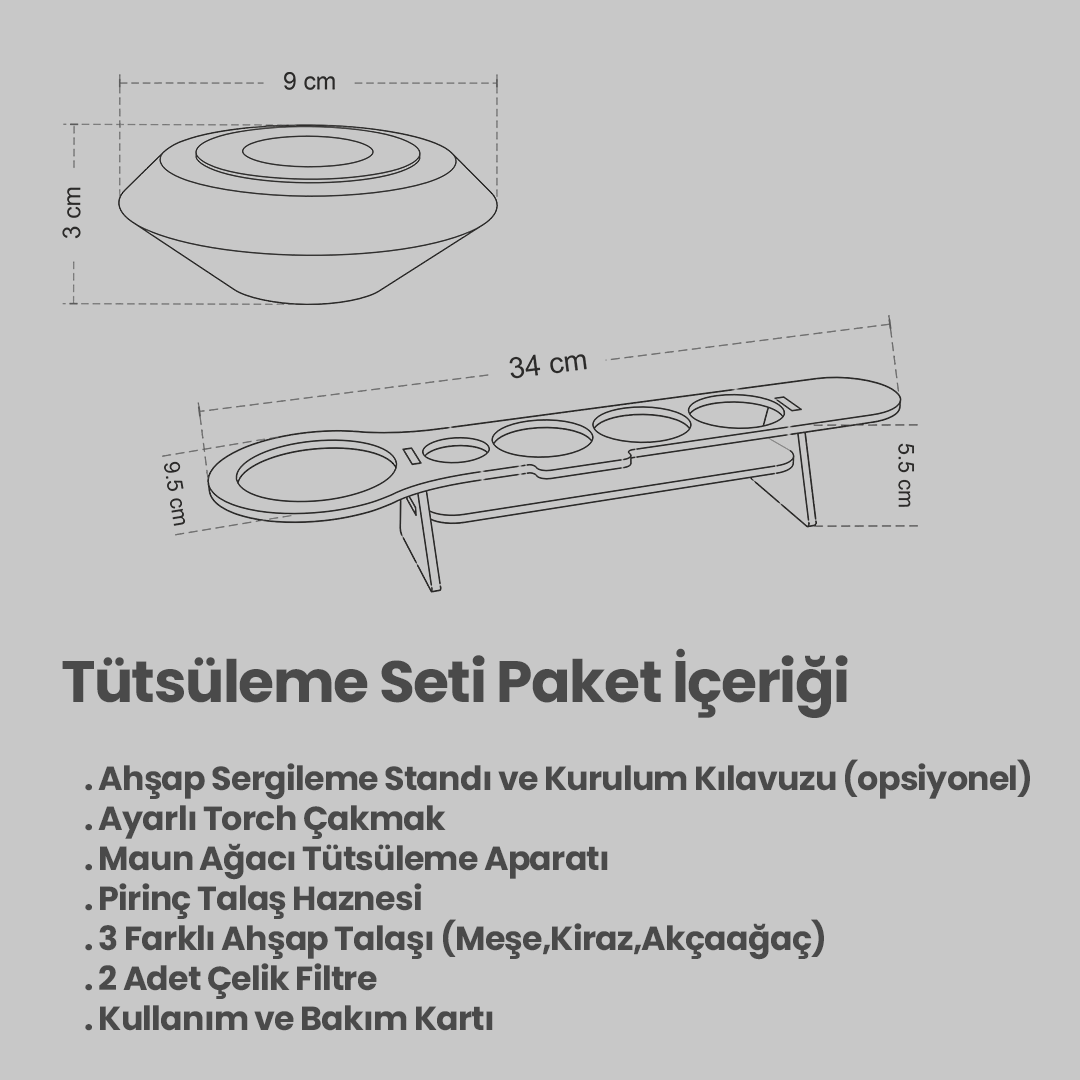 9 cm

3 cm

34 cm

9.5 cm

5.5 cm

Tütsüleme Seti Paket İçeriği

. Ahşap Sergileme Standı ve Kurulum Kılavuzu (opsiyonel)
. Ayarlı Torch Çakmak
. Maun Ağacı Tütsüleme Aparatı
. Pirinç Talaş Haznesi
. 3 Farklı Ahşap Talaşı (Meşe,Kiraz,Akçaağaç)
. 2 Adet Çelik Filtre
. Kullanım ve Bakım Kartı